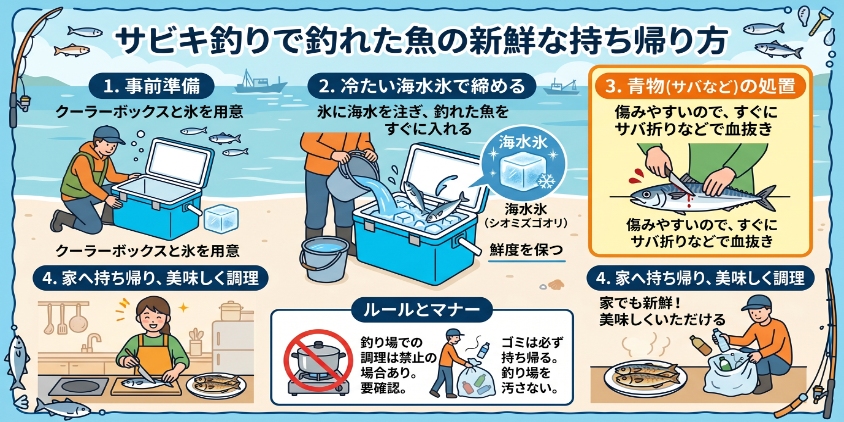 サビキ釣りで釣れた魚の新鮮な持ち帰り方

1. 事前準備

クーラーボックスと氷を用意

クーラーボックスと氷を用意

2. 冷たい海水氷で締める

氷に海水を注ぎ、釣れた魚をすぐに入れる

海水氷

海水氷
(シオミズゴオリ)

鮮度を保つ

3. 青物(サバなど)の処置

傷みやすいので、すぐにサバ折りなどで血抜き

傷みやすいので、すぐにサバ折りなどで血抜き

4. 家へ持ち帰り、美味しく調理

ルールとマナー

釣り場での調理は禁止の場合あり。要確認。

ゴミは必ず持ち帰る。釣り場を汚さない。

4. 家へ持ち帰り、美味しく調理

家でも新鮮！
美味しくいただける