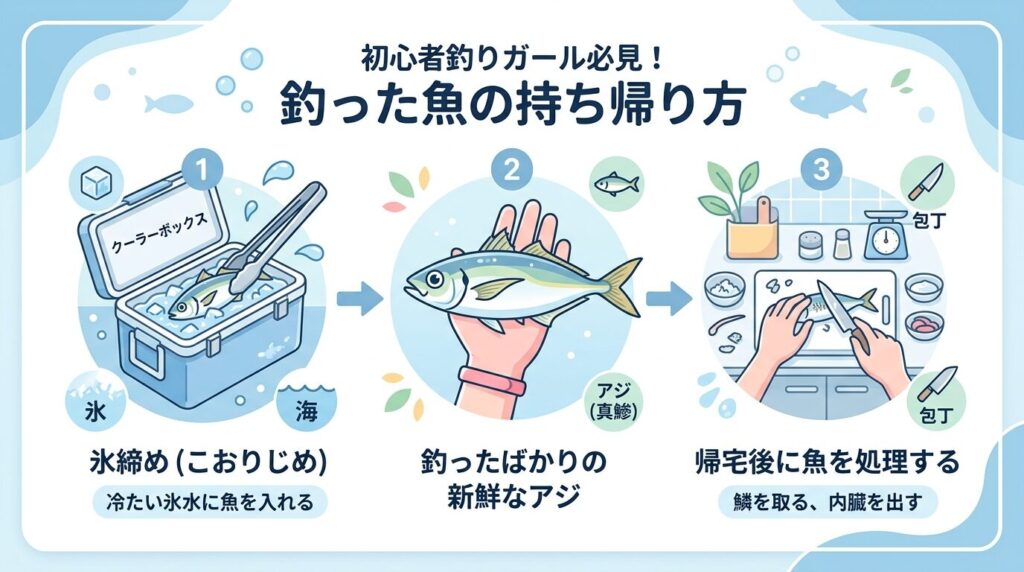 初心者釣りガール必見！
釣った魚の持ち帰り方

1
クーラーボックス
氷
海
氷締め（こおりじめ）
冷たい氷水に魚を入れる

2
アジ（真鯵）
釣ったばかりの新鮮なアジ

3
包丁
包丁
帰宅後に魚を処理する
鱗を取る、内臓を出す