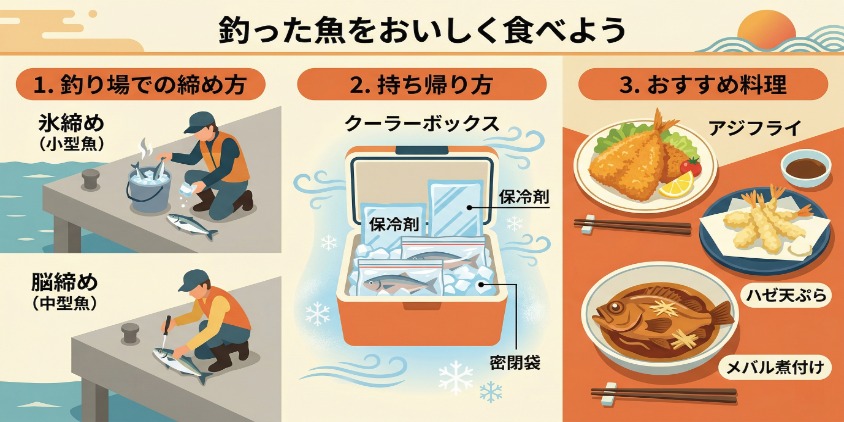 釣った魚をおいしく食べよう

1. 釣り場での締め方

氷締め
(小型魚)

脳締め
(中型魚)

2. 持ち帰り方

クーラーボックス

保冷剤

保冷剤

密閉袋

3. おすすめ料理

アジフライ

ハゼ天ぷら

メバル煮付け