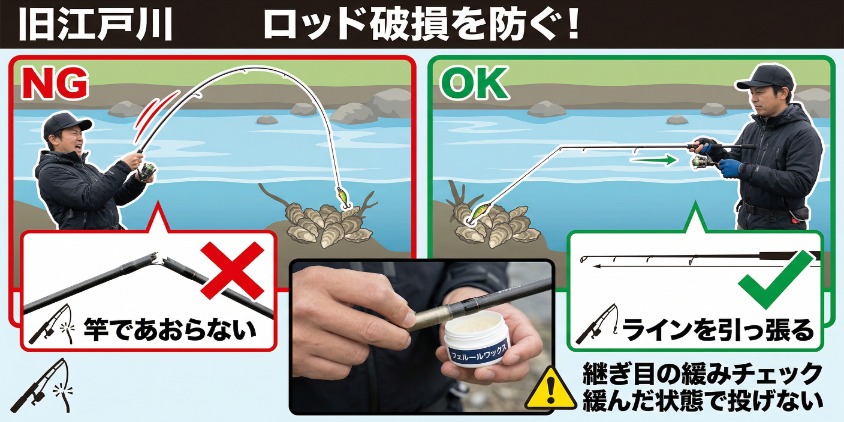 旧江戸川　ロッド破損を防ぐ！

NG

竿であおらない

OK

ラインを引っ張る

フェルールワックス

継ぎ目の緩みチェック
緩んだ状態で投げない