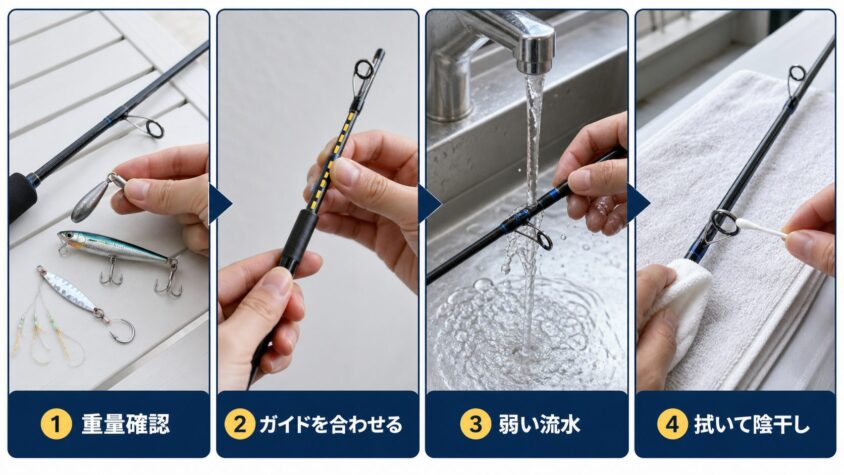 1 重量確認

2 ガイドを合わせる

3 弱い流水

4 拭いて陰干し